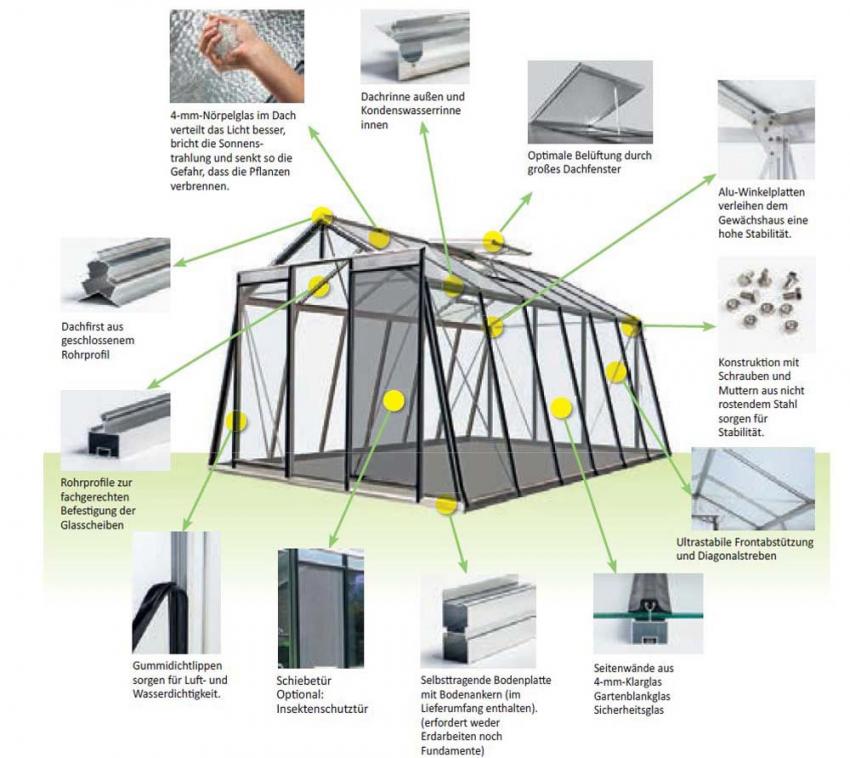 4-mm-Nörpelglas im Dach verteilt das Licht besser, bricht die Sonnenstrahlung und senkt so die Gefahr, dass die Pflanzen verbrennen.

Dachrinne außen und Kondenswasserrinne innen

Optimale Belüftung durch großes Dachfenster

Alu-Winkelplatten verleihen dem Gewächshaus eine hohe Stabilität.

Dachfirst aus geschlossenem Rohrprofil

Konstruktion mit Schrauben und Muttern aus nicht rostendem Stahl sorgen für Stabilität.

Rohrprofile zur fachgerechten Befestigung der Glasscheiben

Ultrastabile Frontabstützung und Diagonalstreben

Gummidichtlippen sorgen für Luft- und Wasserdichtigkeit.

Schiebetür Optional: Insektenschutztür

Selbsttragende Bodenplatte mit Bodenankern (im Lieferumfang enthalten). (erfordert weder Erdarbeiten noch Fundamente)

Seitenwände aus 4-mm-Klarglas Gartenblankglas Sicherheitsglas