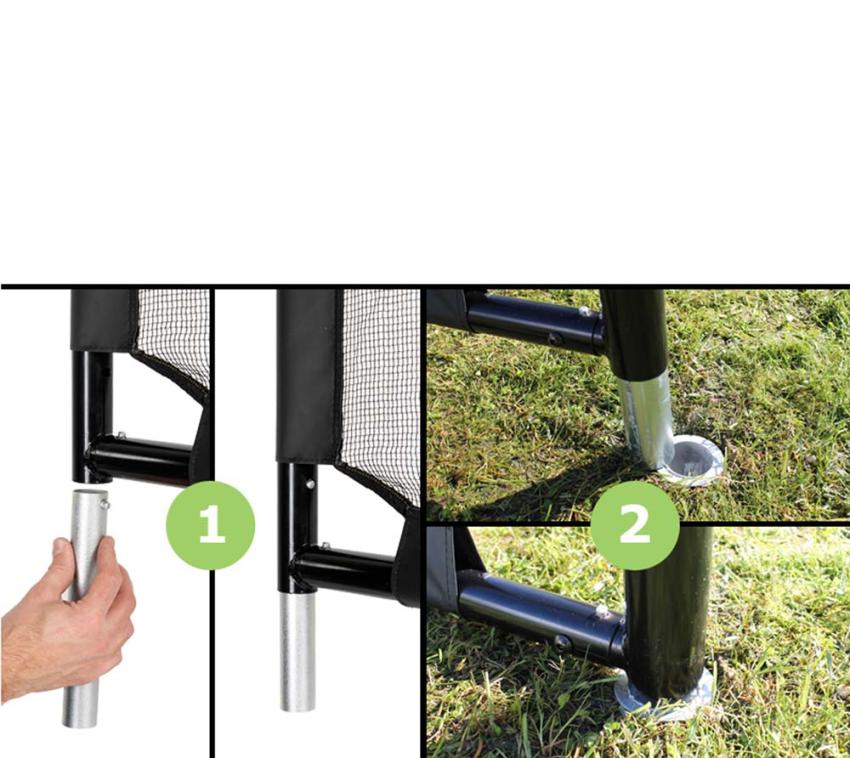 1

2