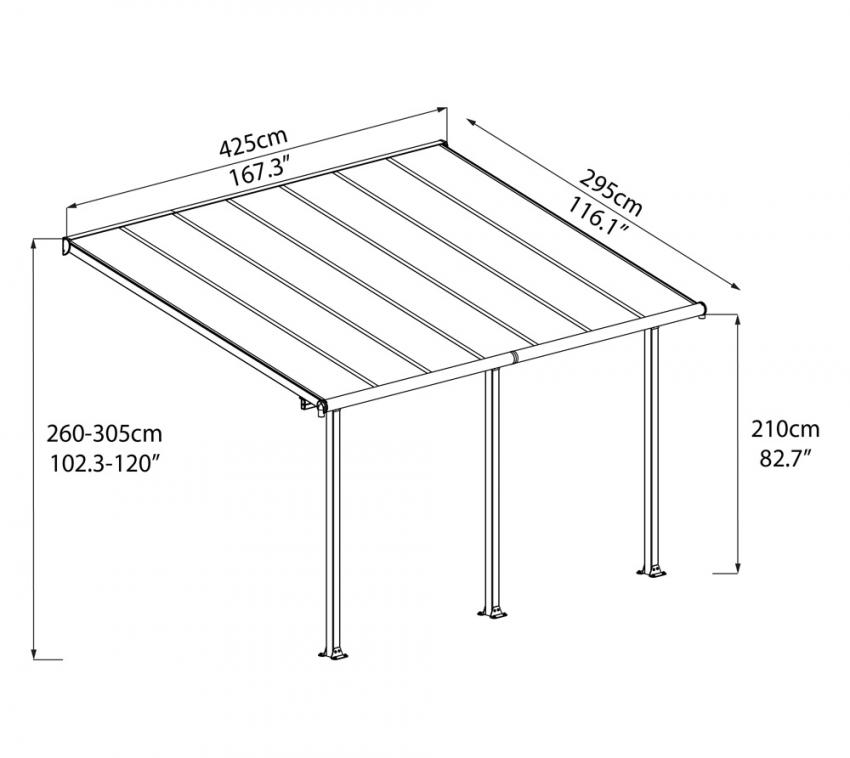 425cm
167.3″

295cm
116.1″

260-305cm
102.3-120″

210cm
82.7″