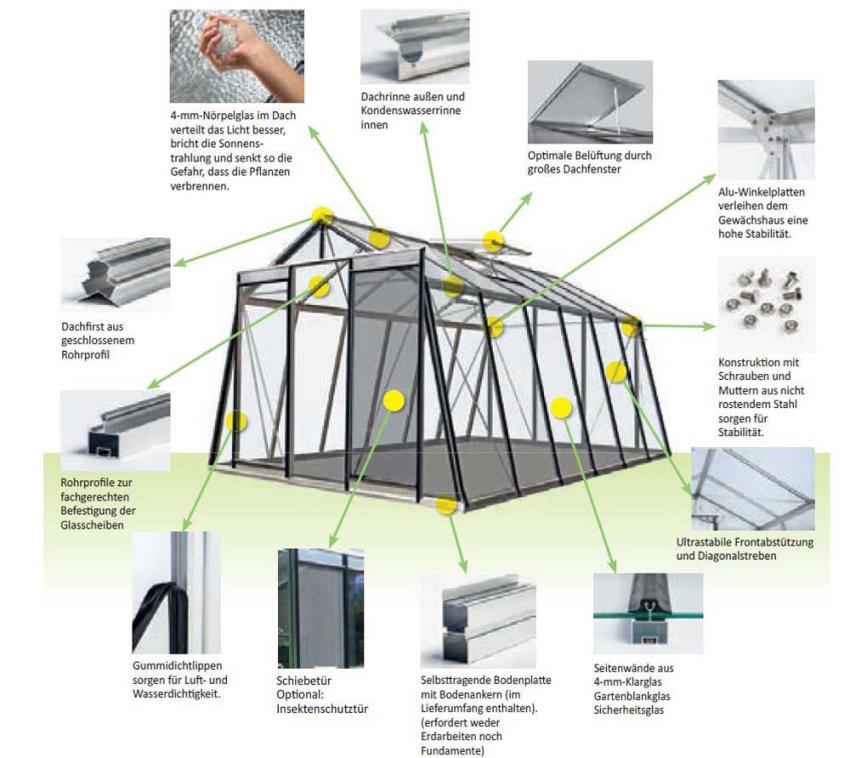 4-mm-Nörpelglas im Dach verteilt das Licht besser, bricht die Sonnenstrahlung und senkt so die Gefahr, dass die Pflanzen verbrennen.

Dachrinne außen und Kondenswasserrinne innen

Optimale Belüftung durch großes Dachfenster

Alu-Winkelplatten verleihen dem Gewächshaus eine hohe Stabilität.

Dachfirst aus geschlossenem Rohrprofil

Konstruktion mit Schrauben und Muttern aus nicht rostendem Stahl sorgen für Stabilität.

Rohrprofile zur fachgerechten Befestigung der Glasscheiben

Ultrastabile Frontabstützung und Diagonalstreben

Gummidichtlippen sorgen für Luft- und Wasserdichtigkeit.

Schiebetür Optional: Insektenschutztür

Selbsttragende Bodenplatte mit Bodenankern (im Lieferumfang enthalten). (erfordert weder Erdarbeiten noch Fundamente)

Seitenwände aus 4-mm-Klarglas Gartenblankglas Sicherheitsglas